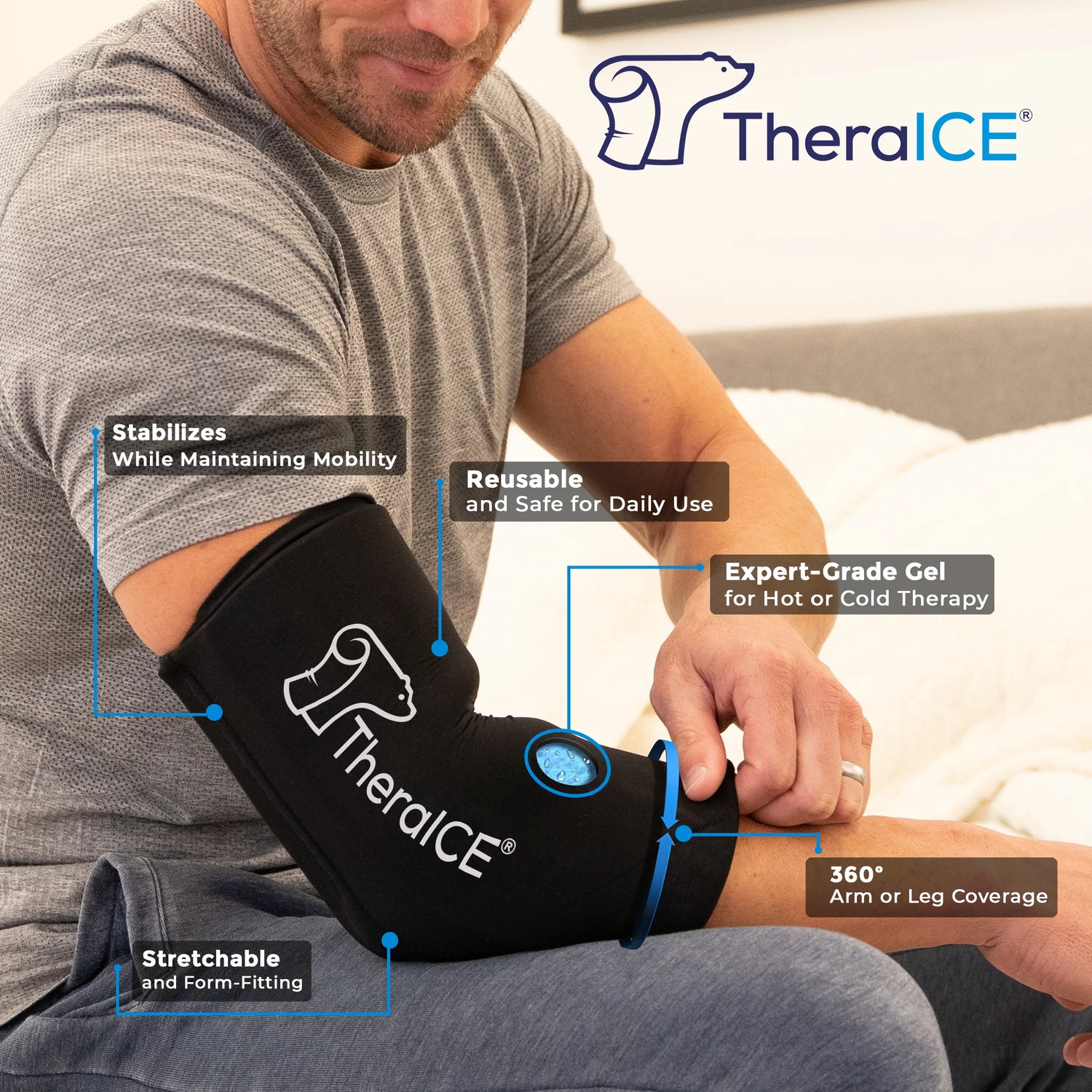 TheraICE®

Stabilizes
While Maintaining Mobility

Reusable
and Safe for Daily Use

Expert-Grade Gel
for Hot or Cold Therapy

TheraICE®

360°
Arm or Leg Coverage

Stretchable
and Form-Fitting